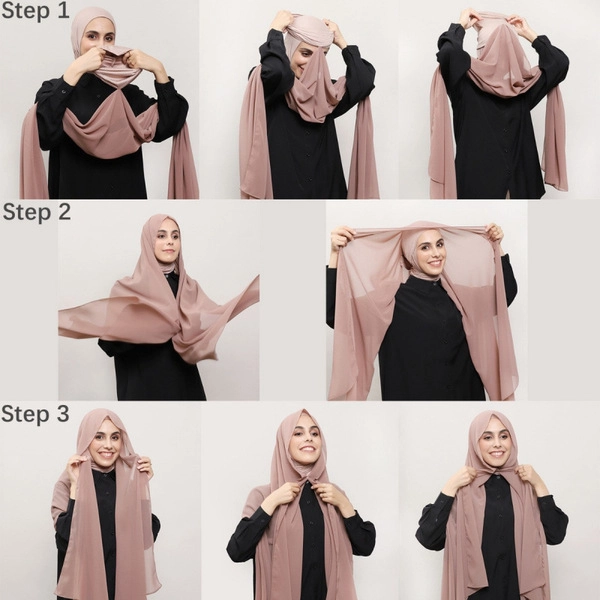 Step 1

Step 2

Step 3